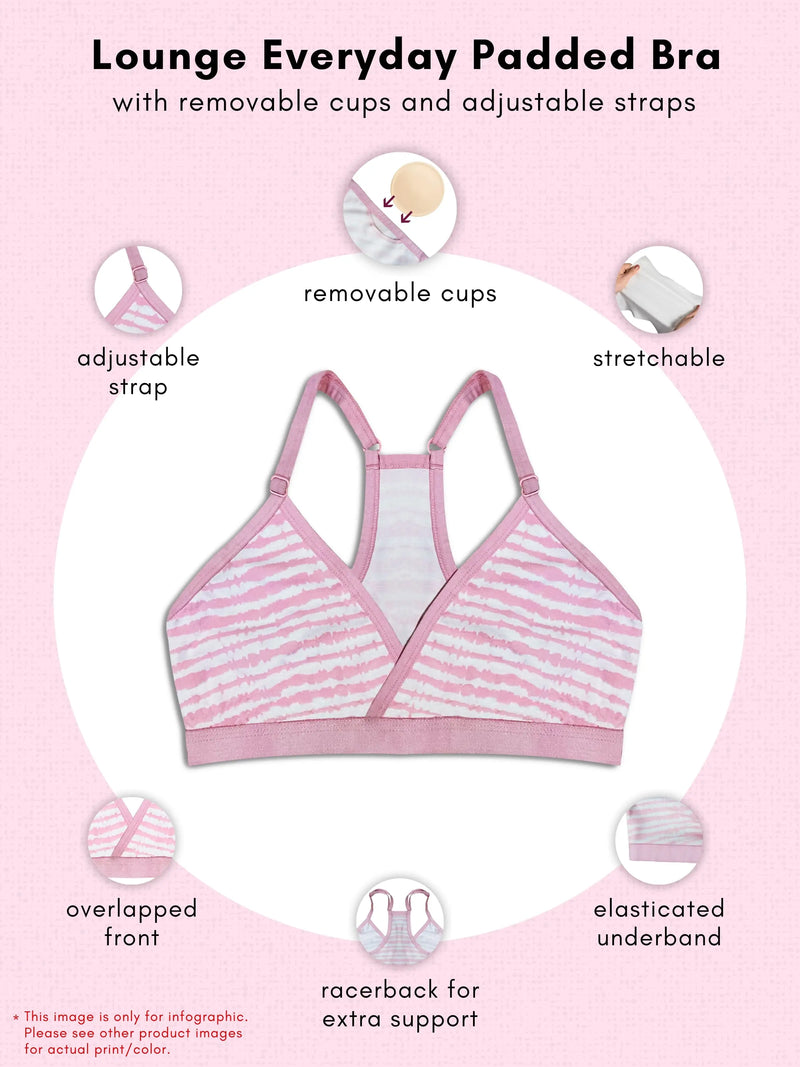 Lounge Everyday Padded Bra

with removable cups and adjustable straps

removable cups

adjustable strap

stretchable

overlapped front

racerback for extra support

elasticated underband

* This image is only for infographic. Please see other product images for actual print/color.