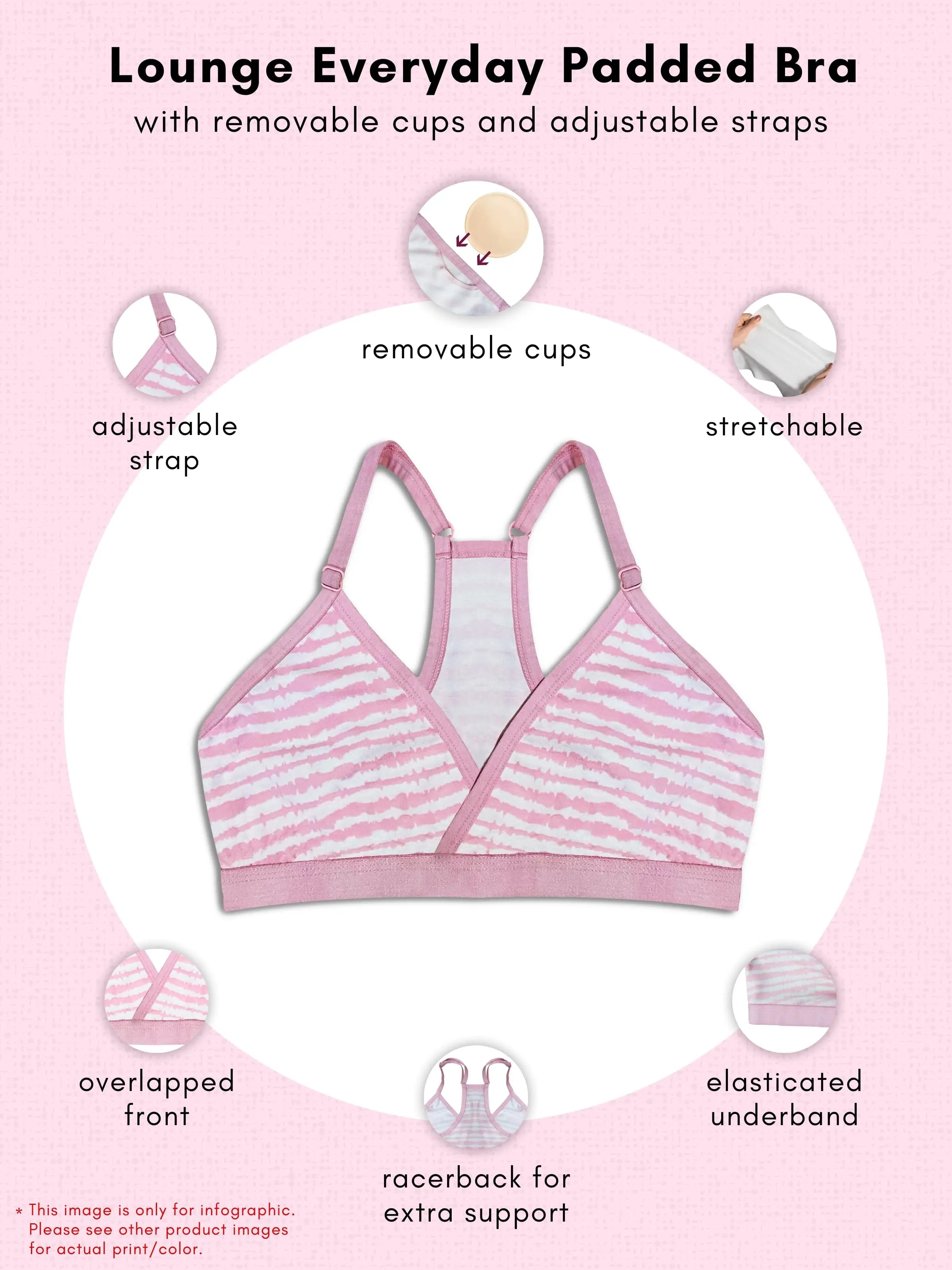 Lounge Everyday Padded Bra
with removable cups and adjustable straps

removable cups

adjustable strap

stretchable

overlapped front

elasticated underband

racerback for extra support

* This image is only for infographic. Please see other product images for actual print/color.