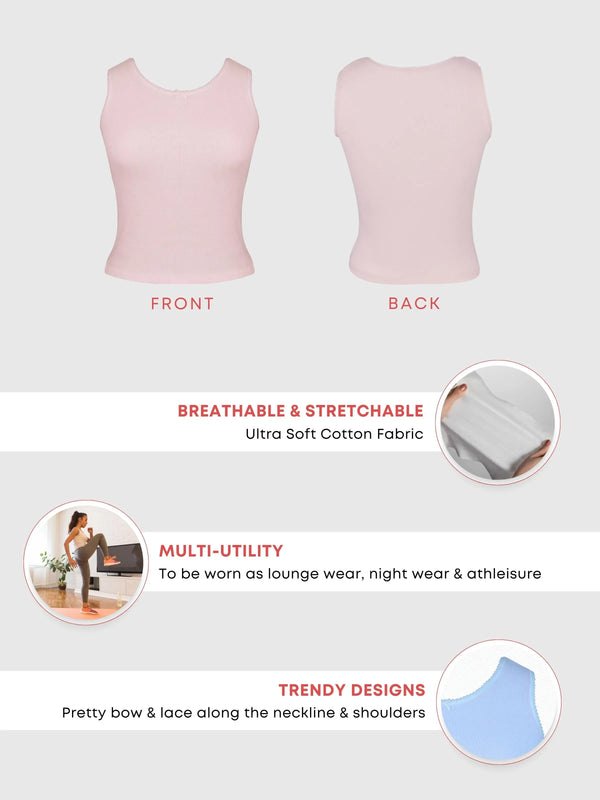 FRONT

BACK

BREATHABLE & STRETCHABLE
Ultra Soft Cotton Fabric

MULTI-UTILITY
To be worn as lounge wear, night wear & athleisure

TRENDY DESIGNS
Pretty bow & lace along the neckline & shoulders