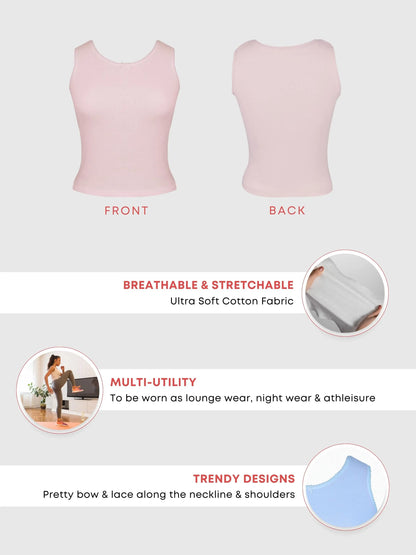 FRONT

BACK

BREATHABLE & STRETCHABLE
Ultra Soft Cotton Fabric

MULTI-UTILITY
To be worn as lounge wear, night wear & athleisure

TRENDY DESIGNS
Pretty bow & lace along the neckline & shoulders