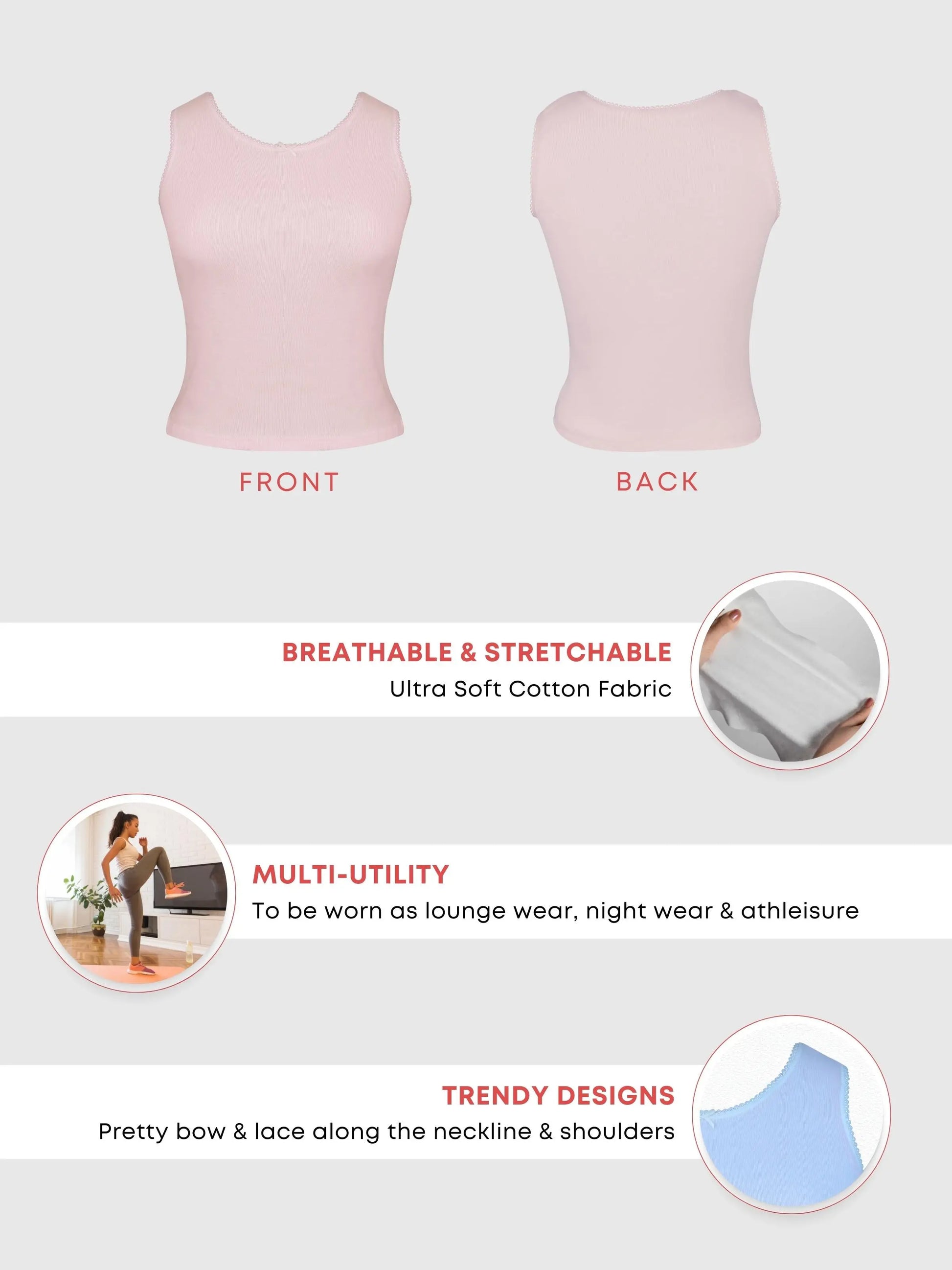 FRONT

BACK

BREATHABLE & STRETCHABLE

Ultra Soft Cotton Fabric

MULTI-UTILITY

To be worn as lounge wear, night wear & athleisure

TRENDY DESIGNS

Pretty bow & lace along the neckline & shoulders